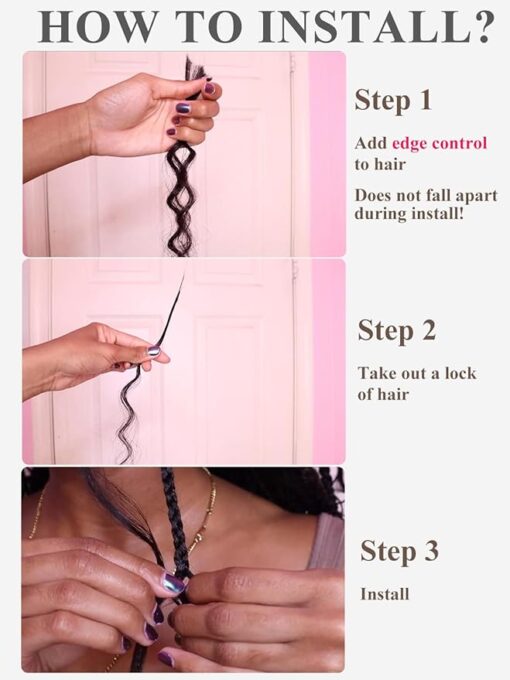 HOW TO INSTALL?

Step 1

Add edge control to hair

Does not fall apart during install!

Step 2

Take out a lock of hair

Step 3

Install